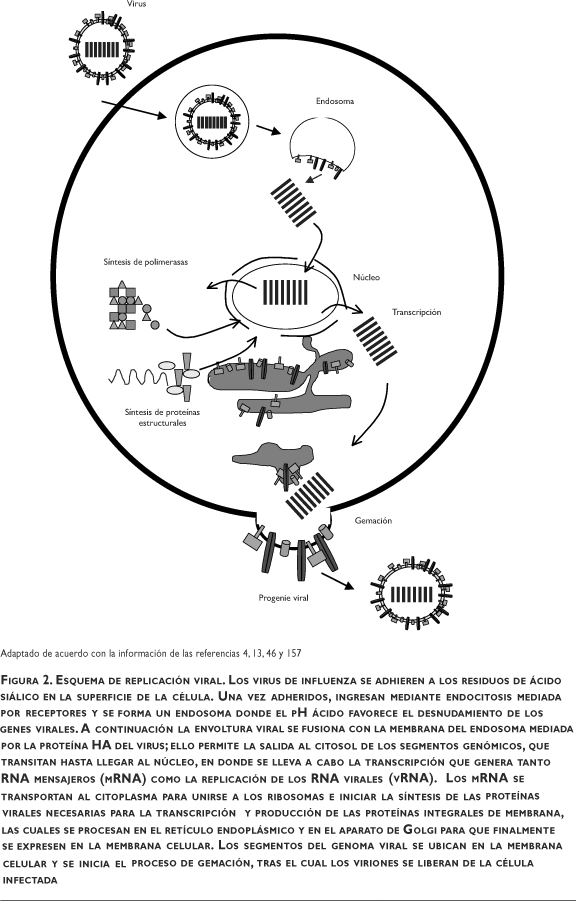 Virus

Endosoma

Síntesis de polimerasas

Núcleo

Transcripción

Síntesis de proteínas estructurales

Gemación

Progenie viral

Adaptado de acuerdo con la información de las referencias 4, 13, 46 y 157

Figura 2. Esquema de replicación viral. Los virus de influenza se adhieren a los residuos de ácido siálico en la superficie de la célula. Una vez adheridos, ingresan mediante endocitosis mediada por receptores y se forma un endosoma donde el pH ácido favorece el desnudamiento de los genes virales. A continuación la envoltura viral se fusiona con la membrana del endosoma mediada por la proteína HA del virus; ello permite la salida al citosol de los segmentos genómicos, que transitan hasta llegar al núcleo, en donde se lleva a cabo la transcripción que genera tanto RNA mensajeros (mRNA) como la replicación de los RNA virales (vRNA). Los mRNA se transportan al citoplasma para unirse a los ribosomas e iniciar la síntesis de las proteínas virales necesarias para la transcripción y producción de las proteínas integrales de membrana, las cuales se procesan en el retículo endoplásmico y en el aparato de Golgi para que finalmente se expresen en la membrana celular. Los segmentos del genoma viral se ubican en la membrana celular y se inicia el proceso de gemación, tras el cual los viriones se liberan de la célula infectada