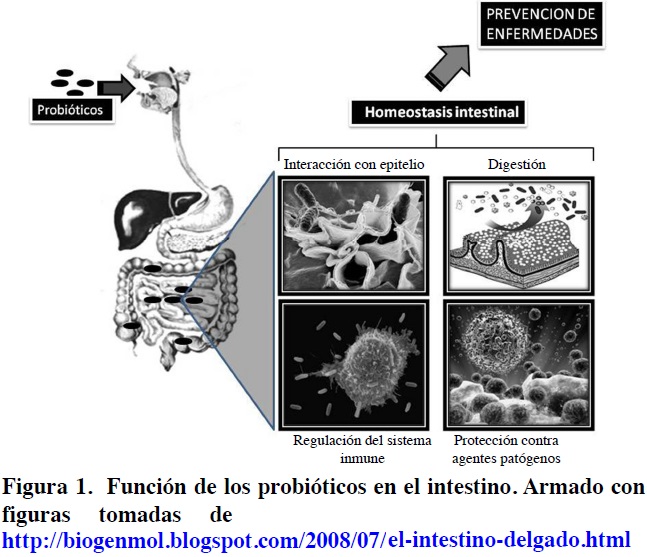 PREVENCION DE ENFERMEDADES

Probióticos

Homeostasis intestinal

Interacción con epitelio

Digestión

Regulación del sistema inmune

Protección contra agentes patógenos

Figura 1. Función de los probióticos en el intestino. Armado con figuras tomadas de http://biogenmol.blogspot.com/2008/07/el-intestino-delgado.html